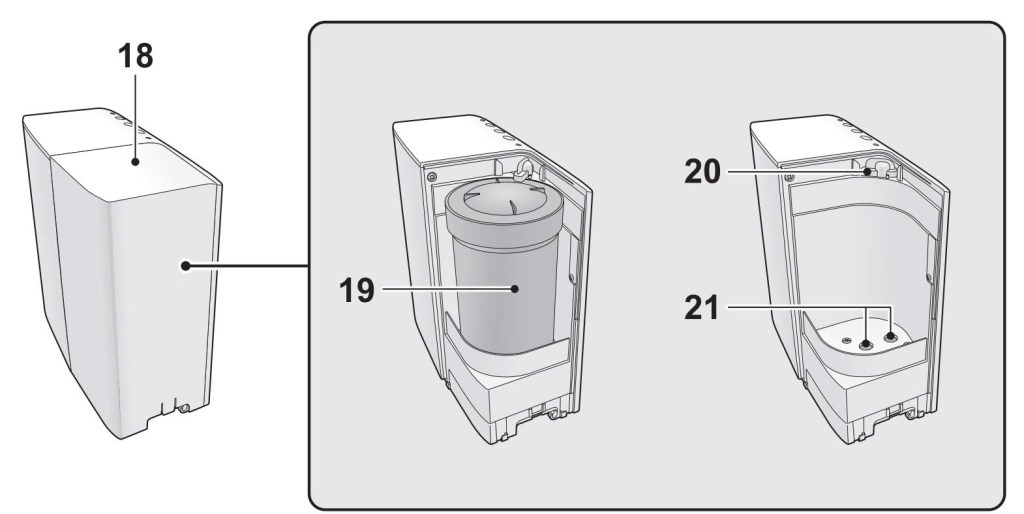 18

19

20

21